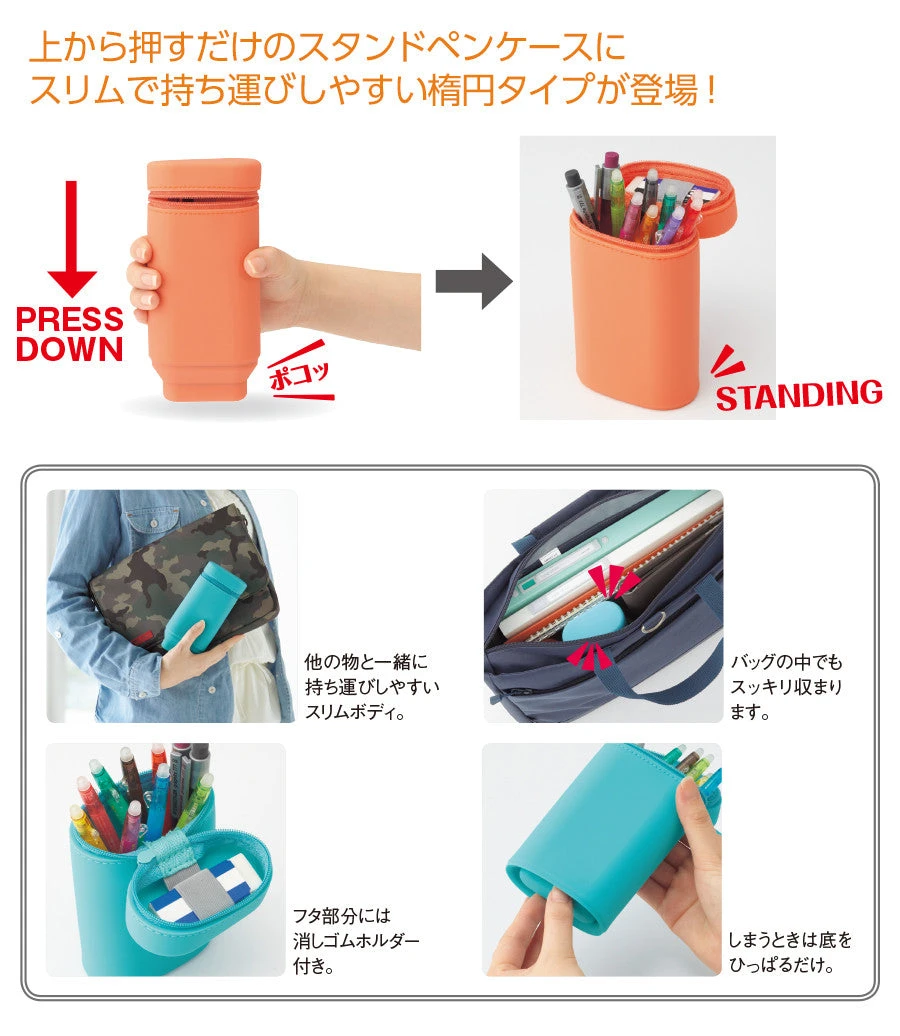 上から押すだけのスタンドペンケースに
スリムで持ち運びしやすい楕円タイプが登場！

PRESS DOWN

ポコッ

STANDING

他の物と一緒に持ち運びしやすいスリムボディ。

バッグの中でもスッキリ収まります。

フタ部分には消しゴムホルダー付き。

しまうときは底をひっぱるだけ。